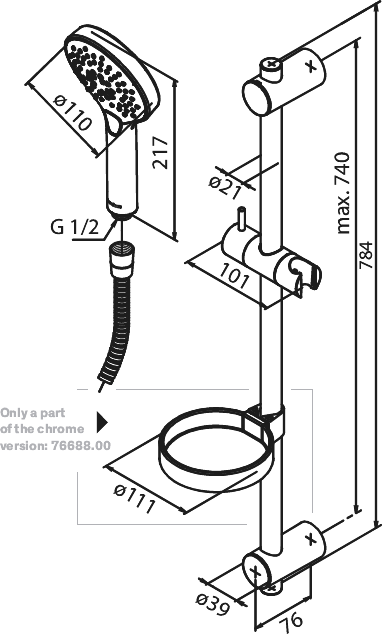 ø110

217

G 1/2

ø21

max. 740

784

101

Only a part of the chrome version: 76688.00

ø111

ø39

76